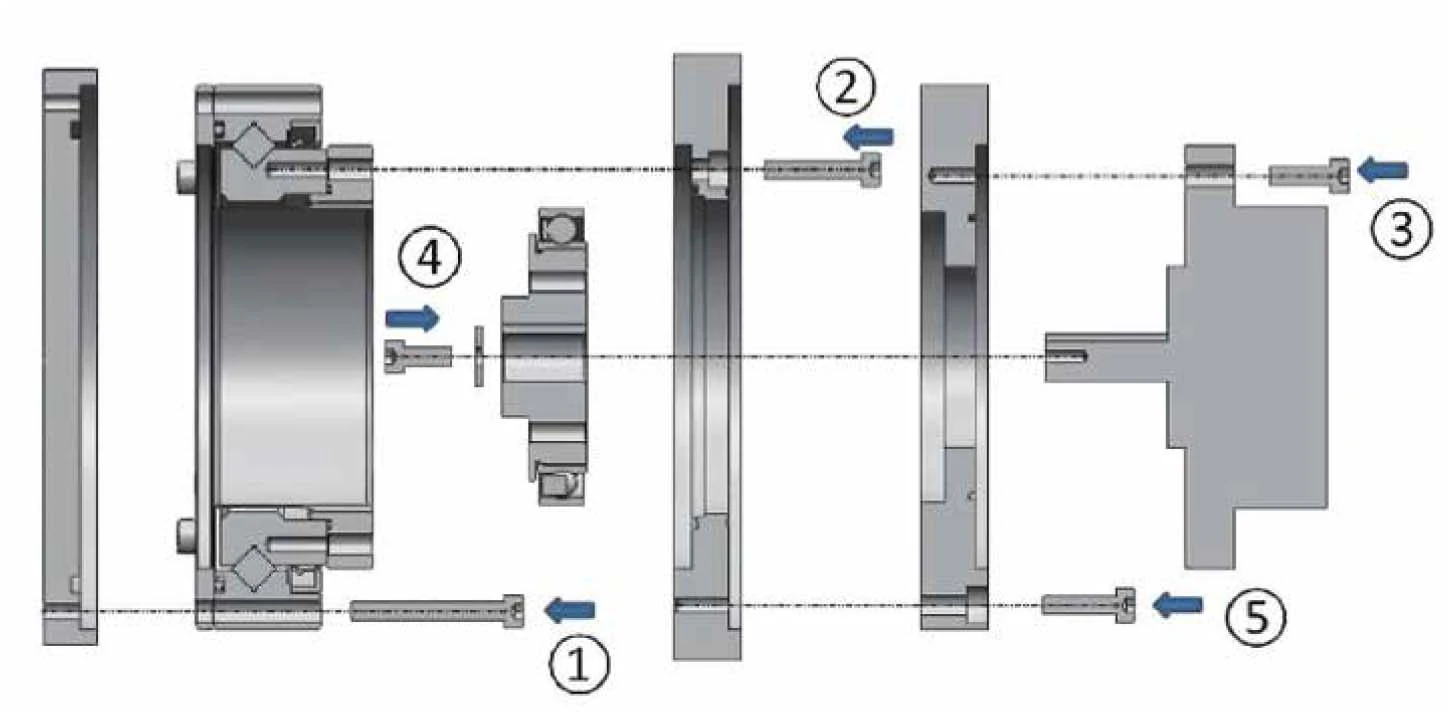 2
3
4
1
5